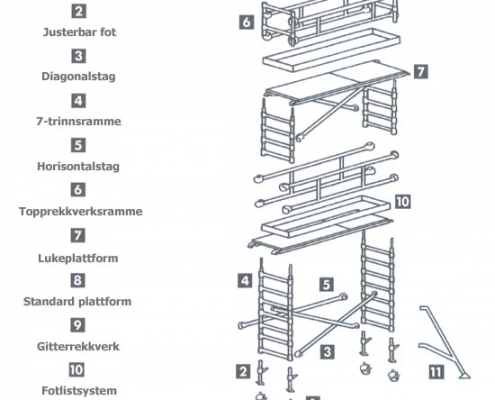 2
Justerbar fot
3
Diagonalstag
4
7-trinnsramme
5
Horisontalstag
6
Topprekkverksramme
7
Lukeplattform
8
Standard plattform
9
Gitterrekkverk
10
Fotlistsystem

6
7
10
4
5
3
2
11